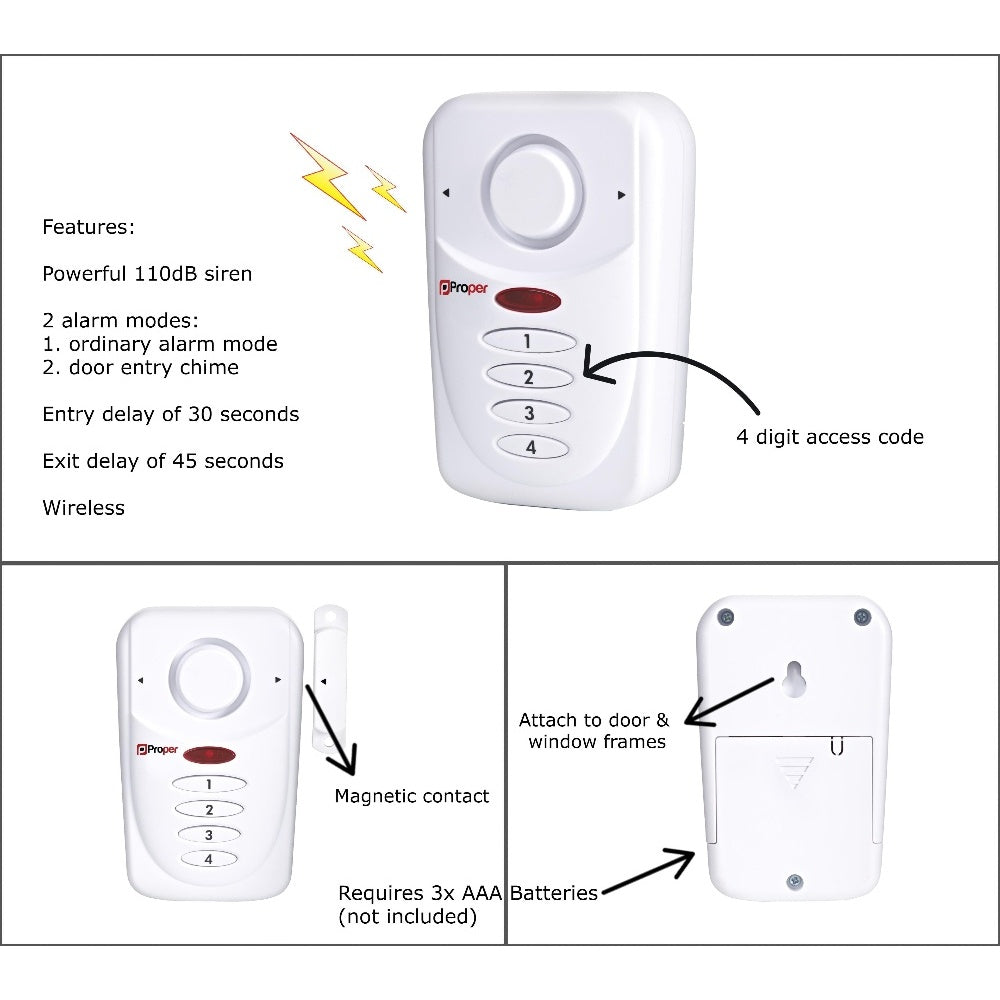 Features:

Powerful 110dB siren

2 alarm modes:
1. ordinary alarm mode
2. door entry chime

Entry delay of 30 seconds

Exit delay of 45 seconds

Wireless

Proper

1
2
3
4

4 digit access code

Proper

1
2
3
4

Magnetic contact

Requires 3x AAA Batteries
(not included)

Attach to door &
window frames