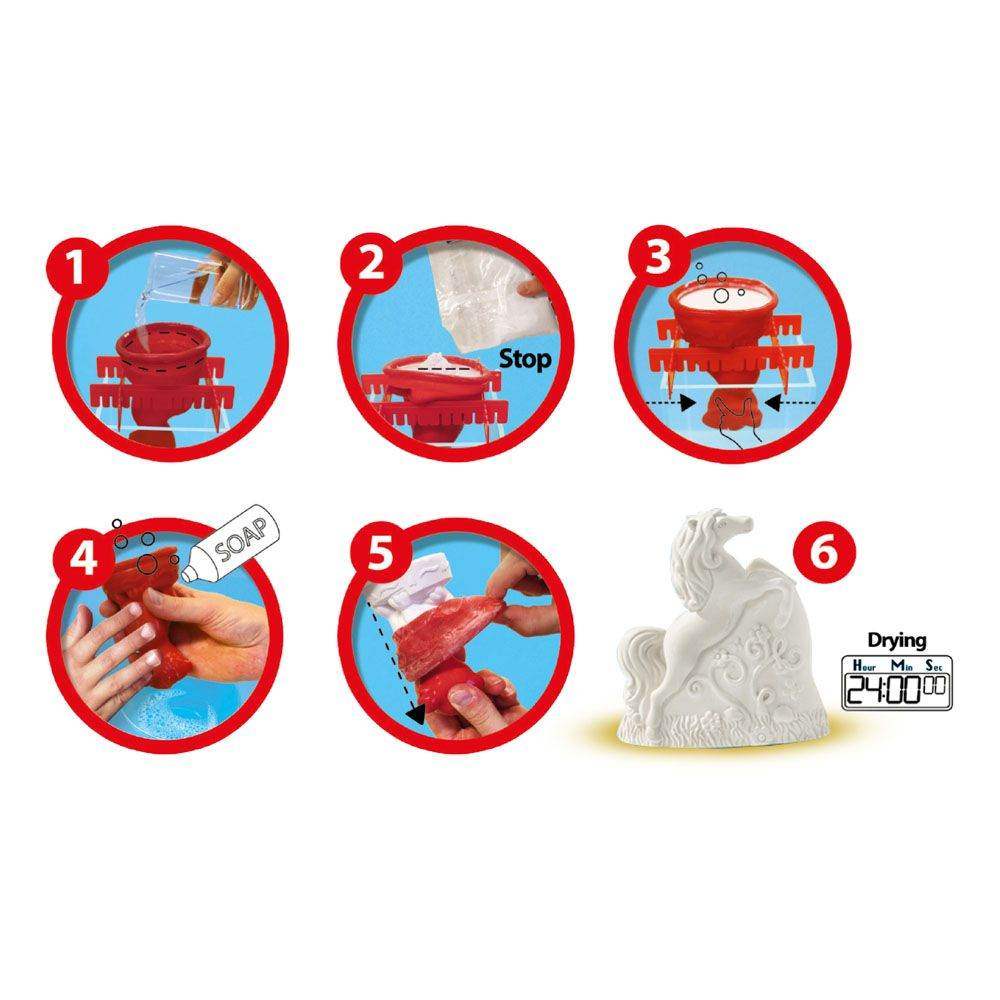 1

2

Stop

3

4

SOAP

5

6

Drying

Hour Min Sec

24:00 00